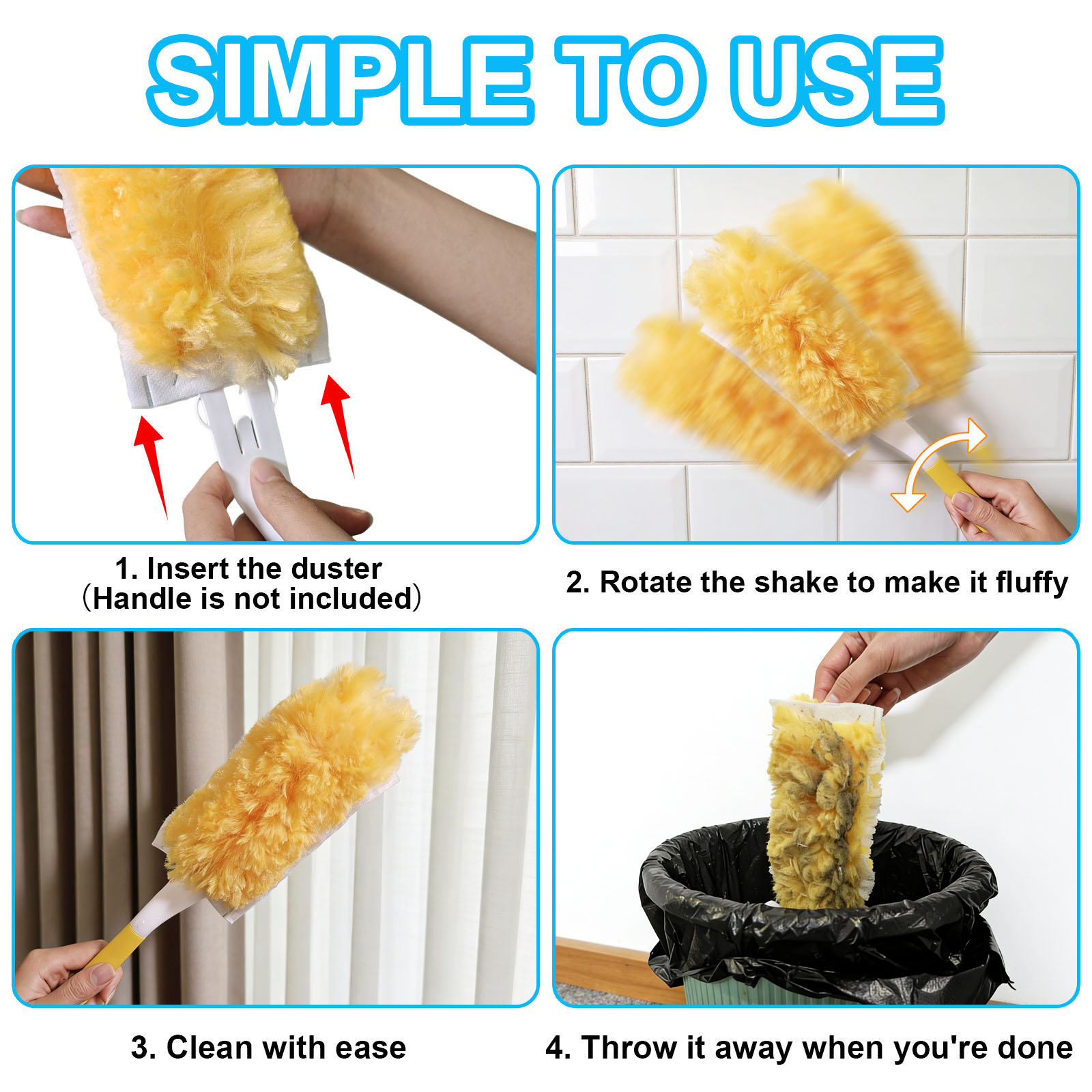 SIMPLE TO USE

1. Insert the duster
(Handle is not included)

2. Rotate the shake to make it fluffy

3. Clean with ease

4. Throw it away when you're done