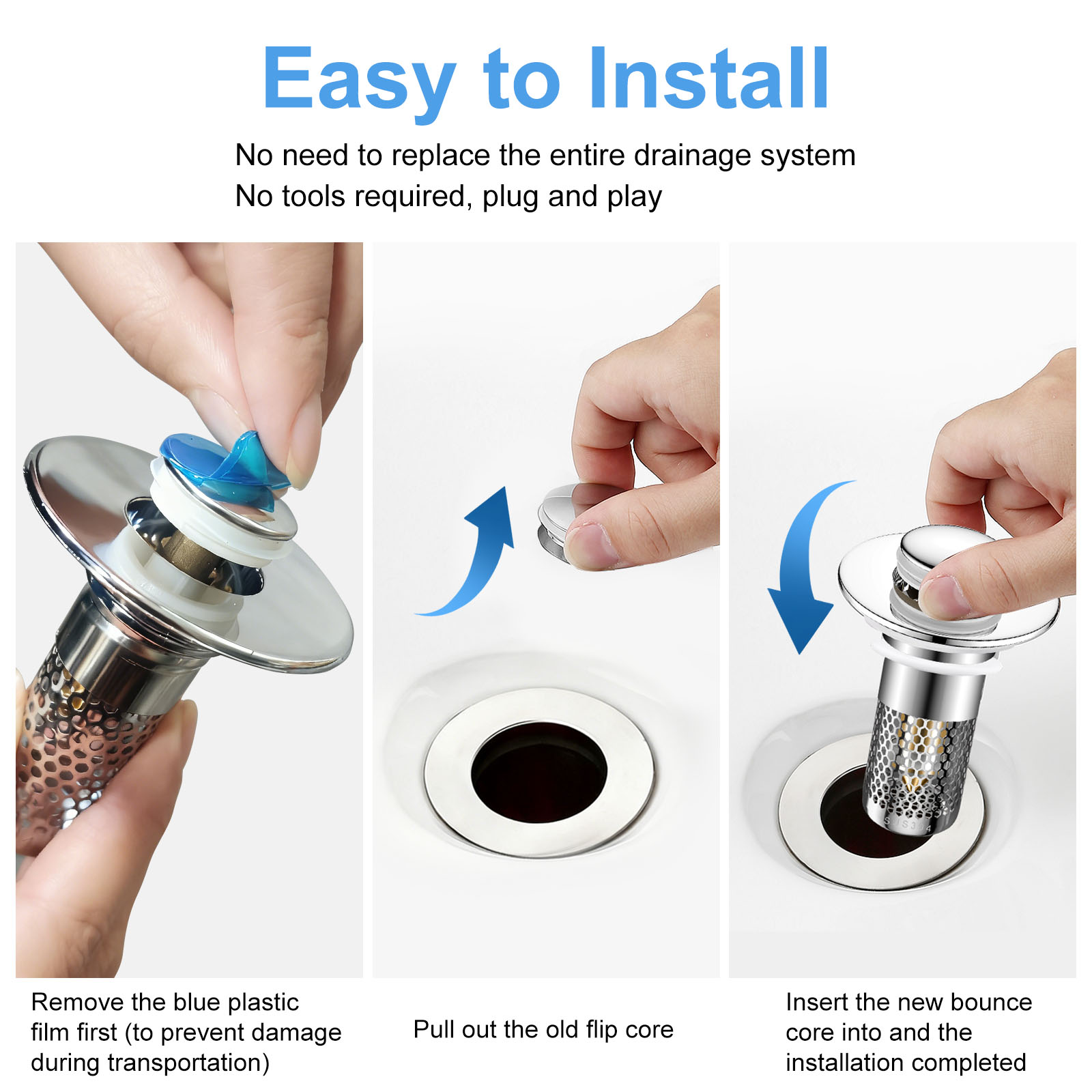 Easy to Install

No need to replace the entire drainage system
No tools required, plug and play

SUS304

Remove the blue plastic film first (to prevent damage during transportation)

Pull out the old flip core

Insert the new bounce core into and the installation completed