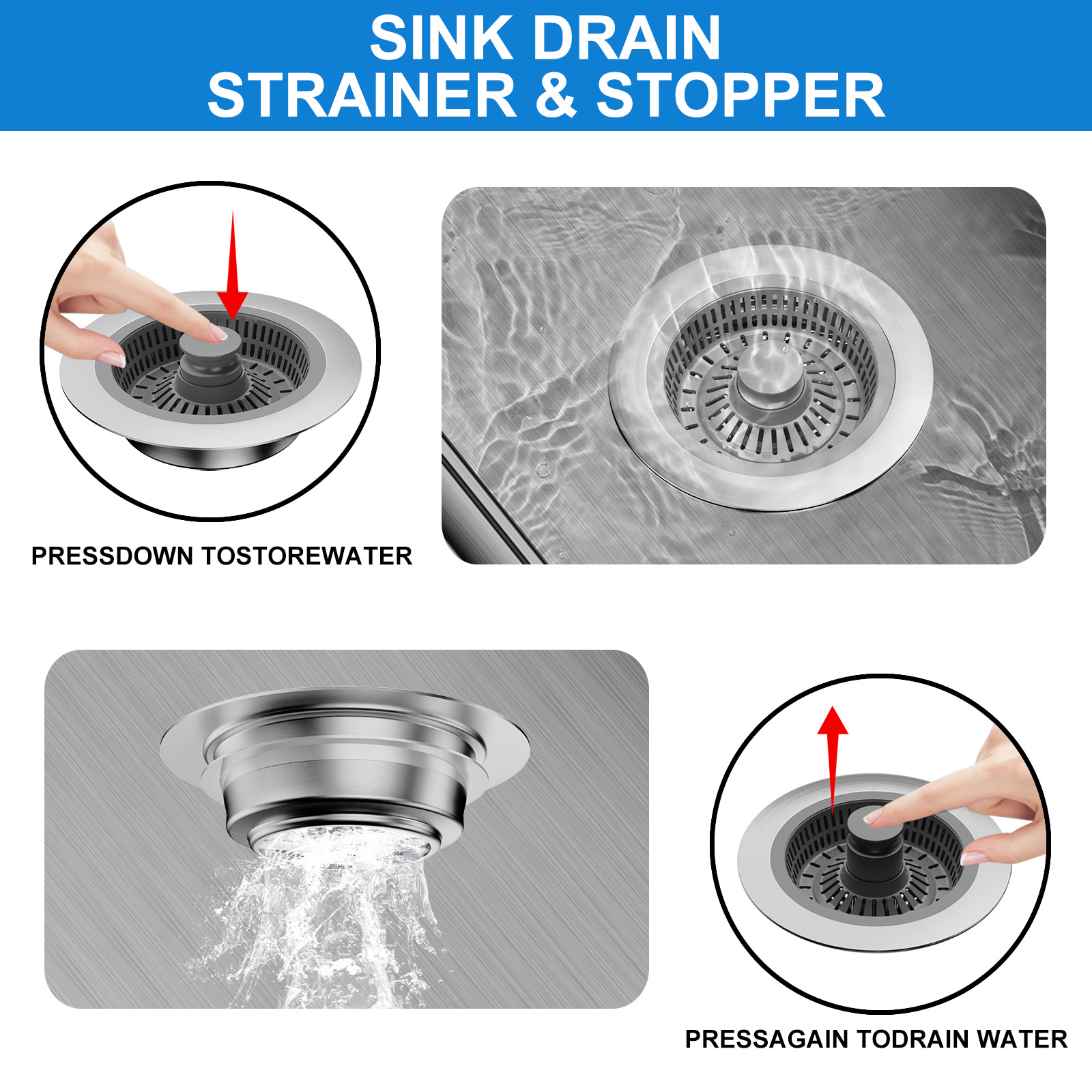 SINK DRAIN
STRAINER & STOPPER

PRESSDOWN TOSTOREWATER

PRESSAGAIN TODRAIN WATER