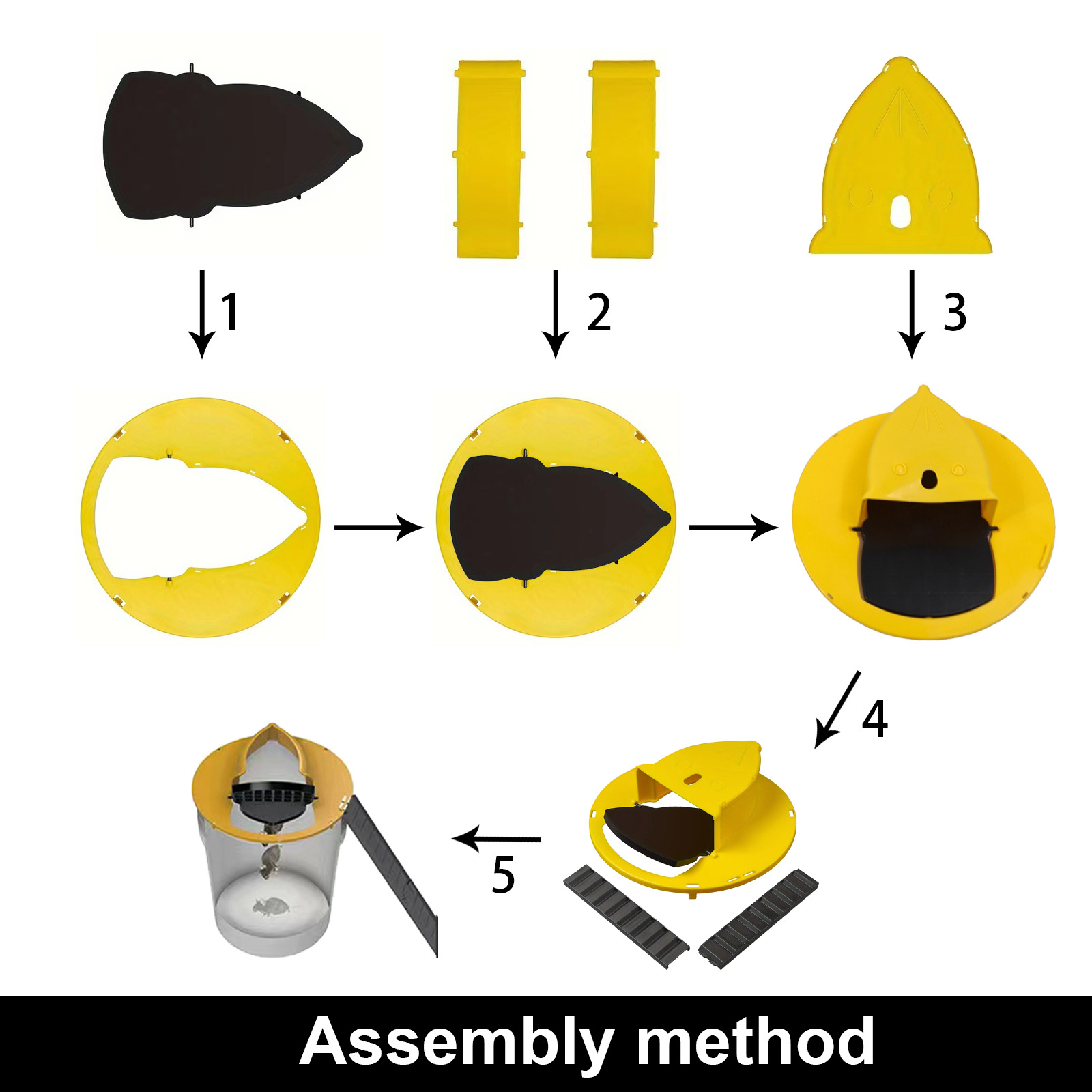 1
2
3
4
5
Assembly method