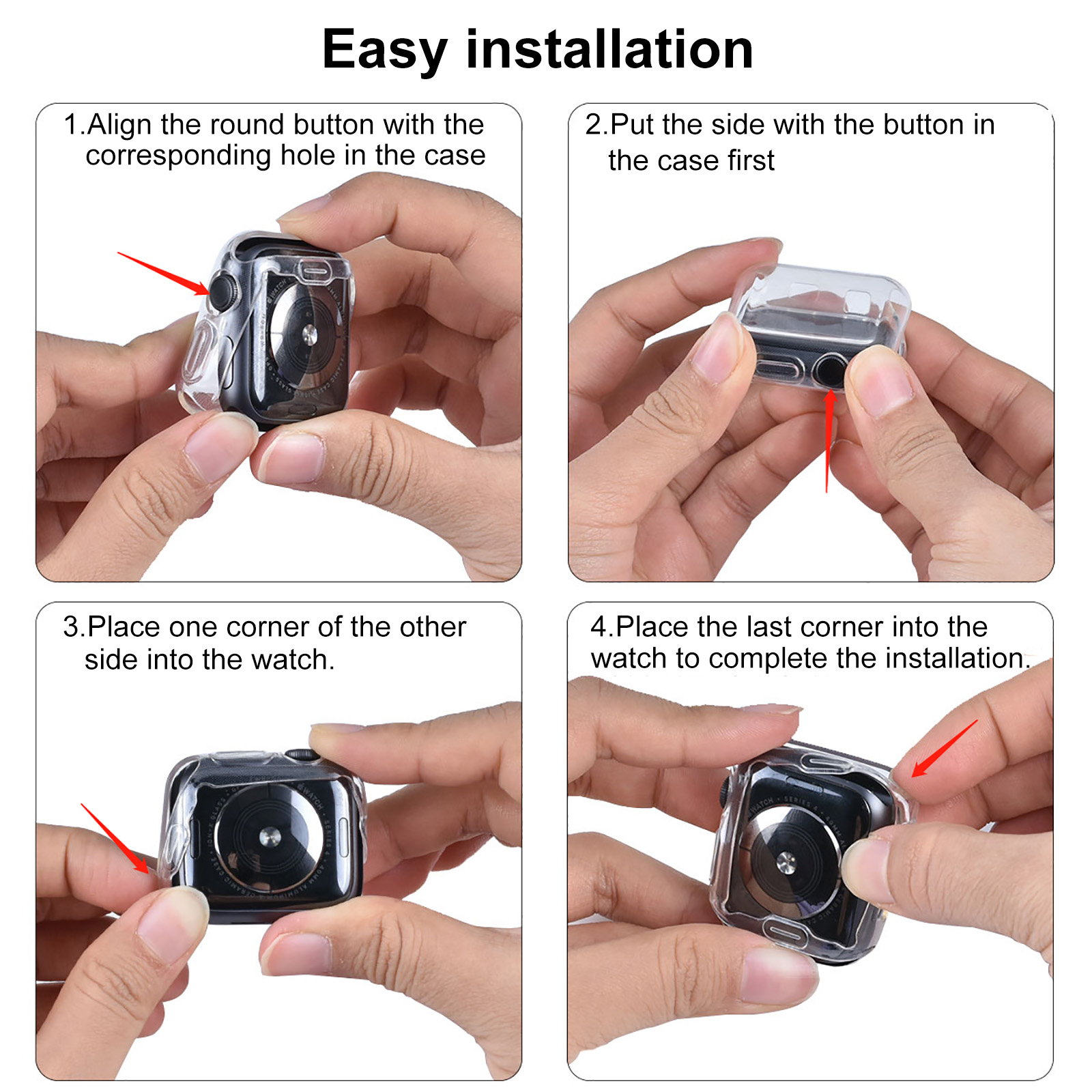 Easy installation

1.Align the round button with the corresponding hole in the case

2.Put the side with the button in the case first

3.Place one corner of the other side into the watch.

4.Place the last corner into the watch to complete the installation.