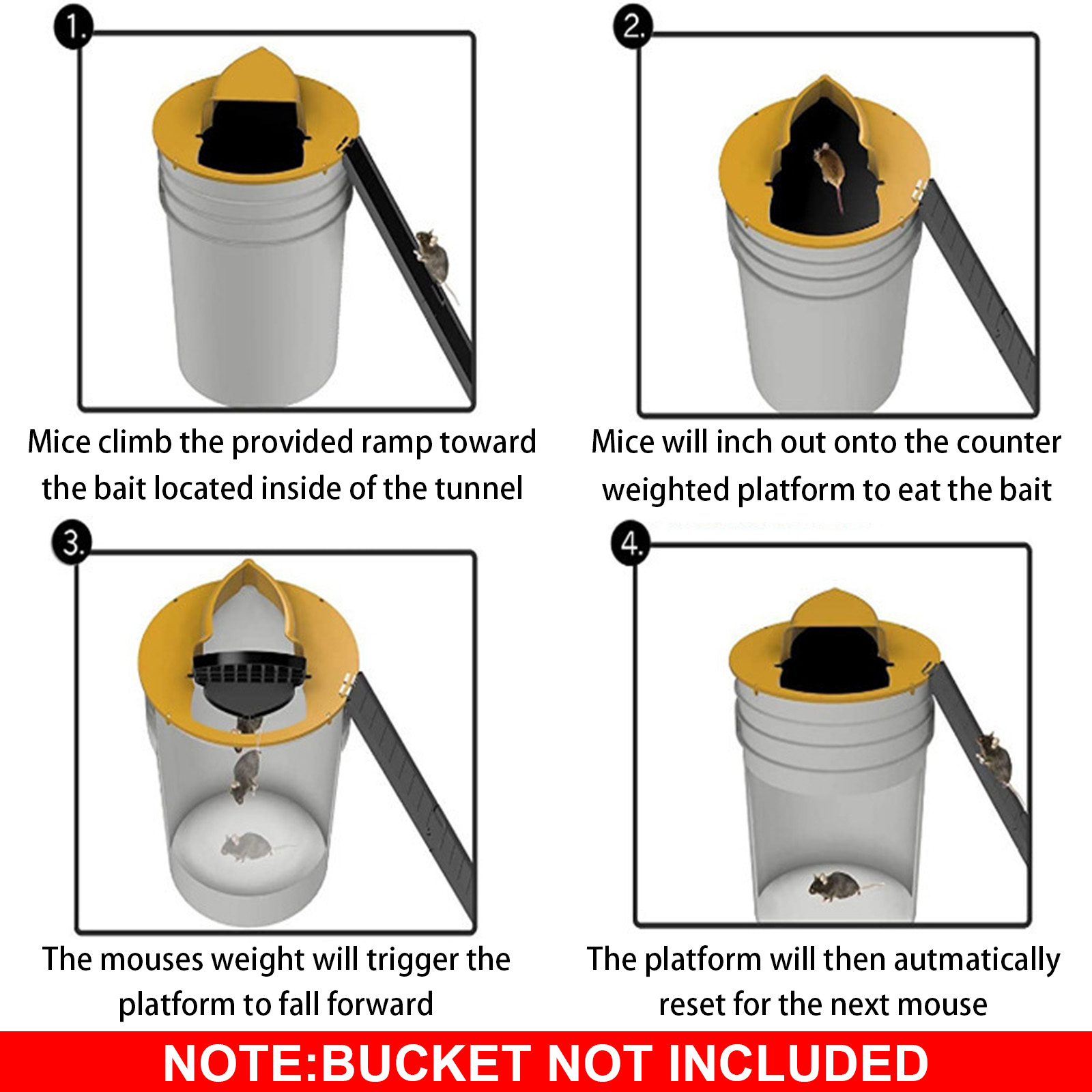 1.

Mice climb the provided ramp toward the bait located inside of the tunnel

2.

Mice will inch out onto the counter weighted platform to eat the bait

3.

The mouses weight will trigger the platform to fall forward

4.

The platform will then autmatically reset for the next mouse

NOTE:BUCKET NOT INCLUDED